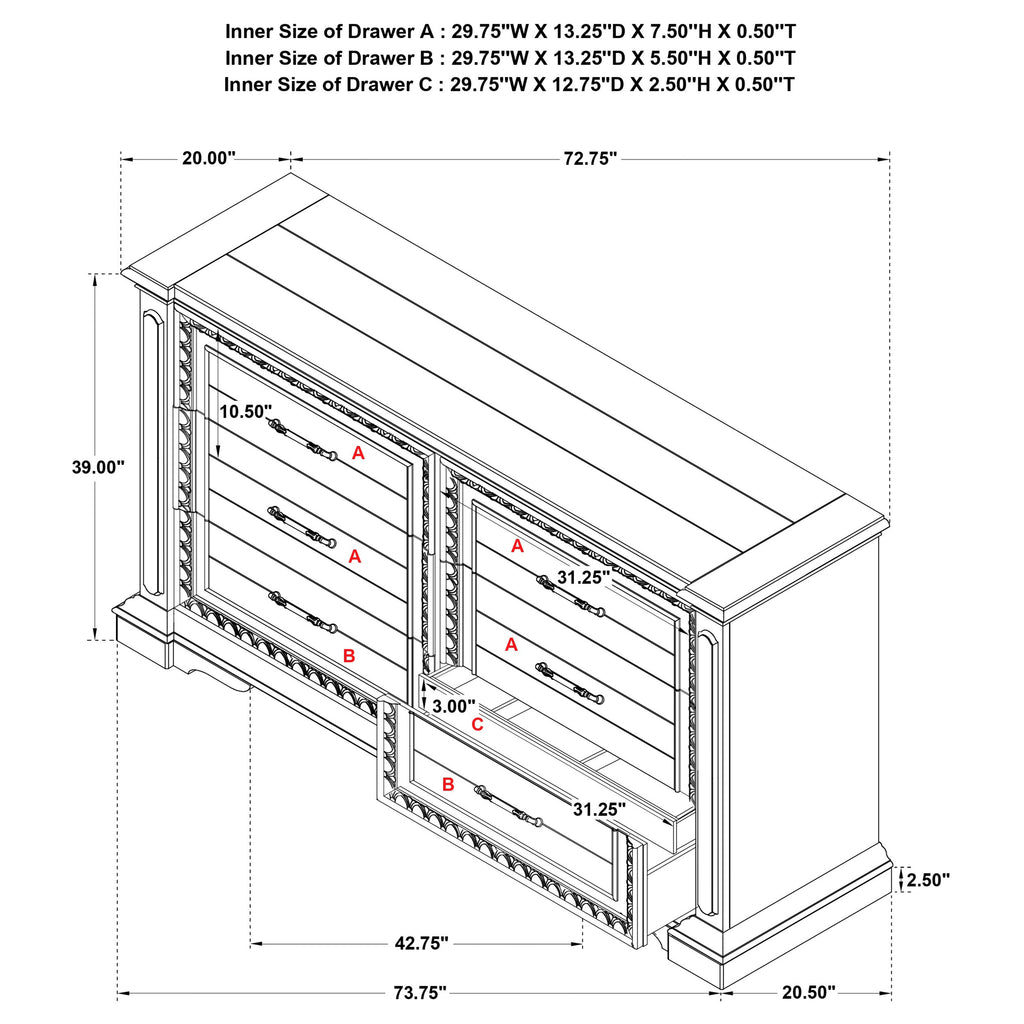 Inner Size of Drawer A : 29.75"W X 13.25"D X 7.50"H X 0.50"T
Inner Size of Drawer B : 29.75"W X 13.25"D X 5.50"H X 0.50"T
Inner Size of Drawer C : 29.75"W X 12.75"D X 2.50"H X 0.50"T

20.00"
72.75"
39.00"
10.50"
A
A
B
A
31.25"
A
3.00"
C
B
31.25"
2.50"
42.75"
73.75"
20.50"