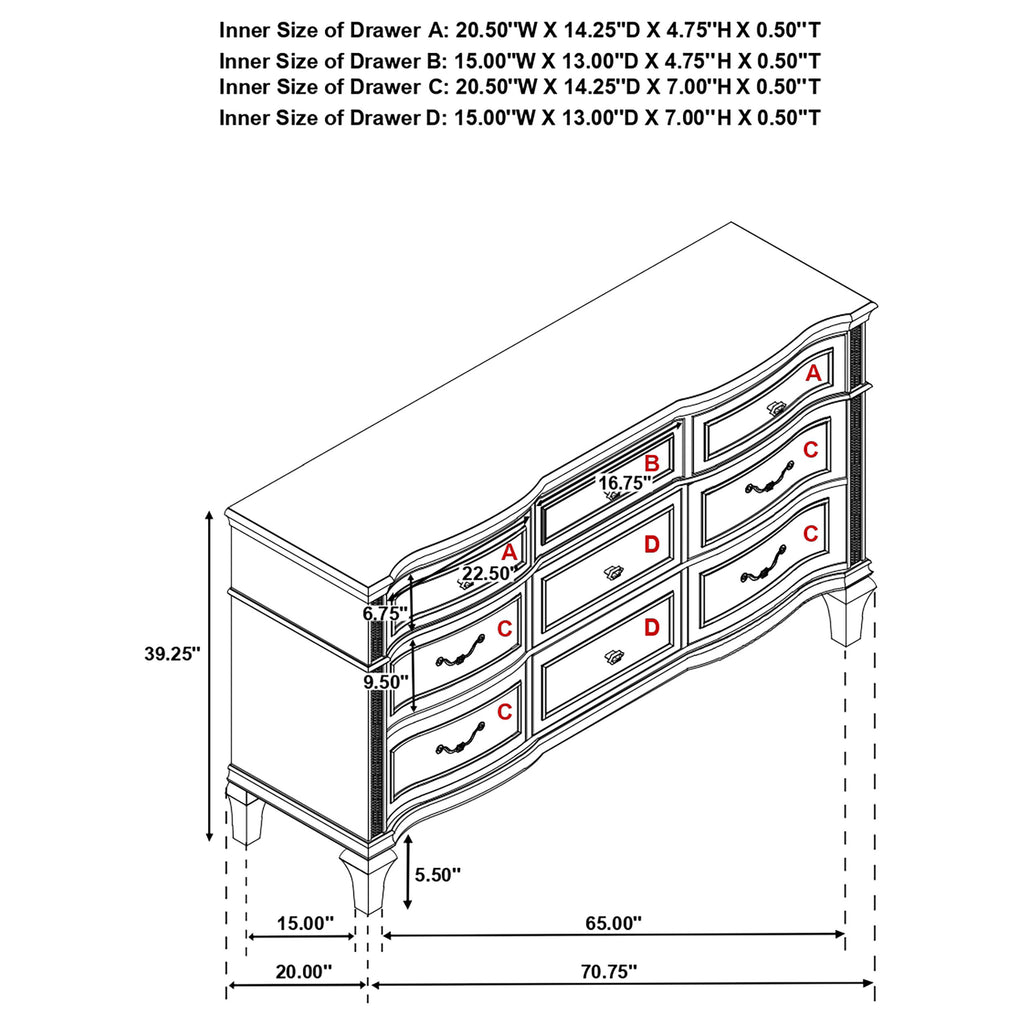 Inner Size of Drawer A: 20.50''W X 14.25''D X 4.75''H X 0.50''T
Inner Size of Drawer B: 15.00''W X 13.00''D X 4.75''H X 0.50''T
Inner Size of Drawer C: 20.50''W X 14.25''D X 7.00''H X 0.50''T
Inner Size of Drawer D: 15.00''W X 13.00''D X 7.00''H X 0.50''T

A
B
16.75''
C
A
22.50''
D
C
6.75''
C
D
9.50''
C
39.25''
5.50''
15.00''
65.00''
20.00''
70.75''